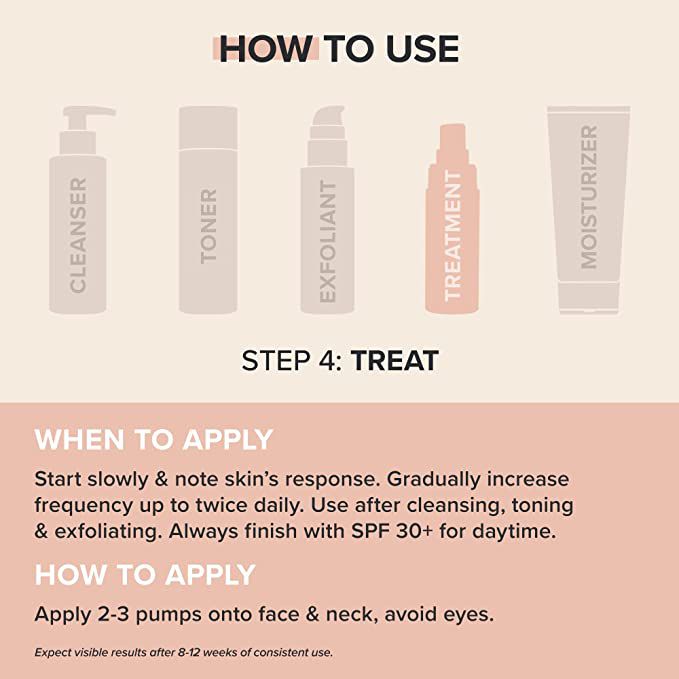 HOW TO USE

CLEANSER

TONER

EXFOLIANT

TREATMENT

MOISTURIZER

STEP 4: TREAT

WHEN TO APPLY

Start slowly & note skin's response. Gradually increase frequency up to twice daily. Use after cleansing, toning & exfoliating. Always finish with SPF 30+ for daytime.

HOW TO APPLY

Apply 2-3 pumps onto face & neck, avoid eyes.

Expect visible results after 8-12 weeks of consistent use.